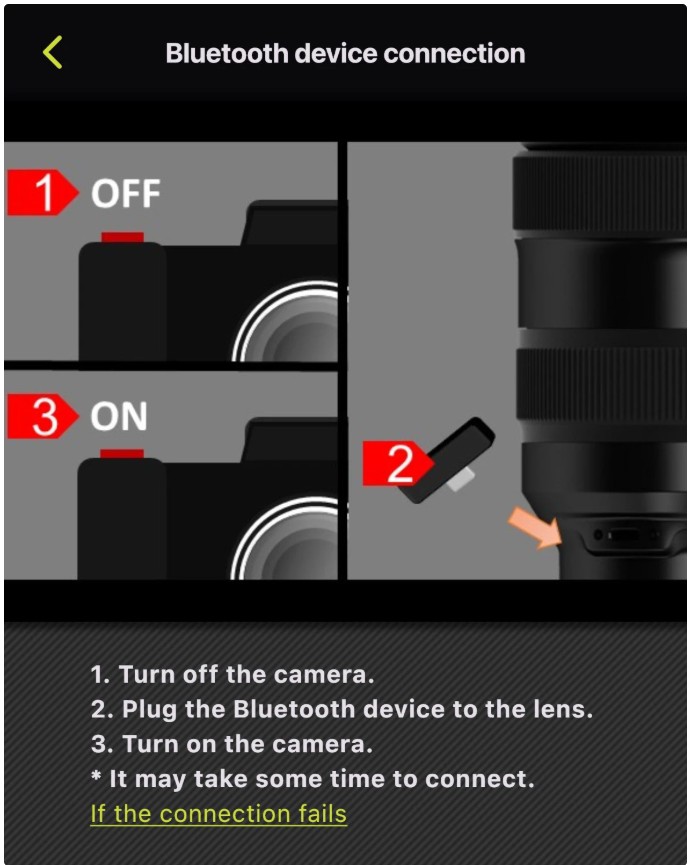 Bluetooth device connection

1 OFF

3 ON

2

1. Turn off the camera.
2. Plug the Bluetooth device to the lens.
3. Turn on the camera.
* It may take some time to connect.
If the connection fails